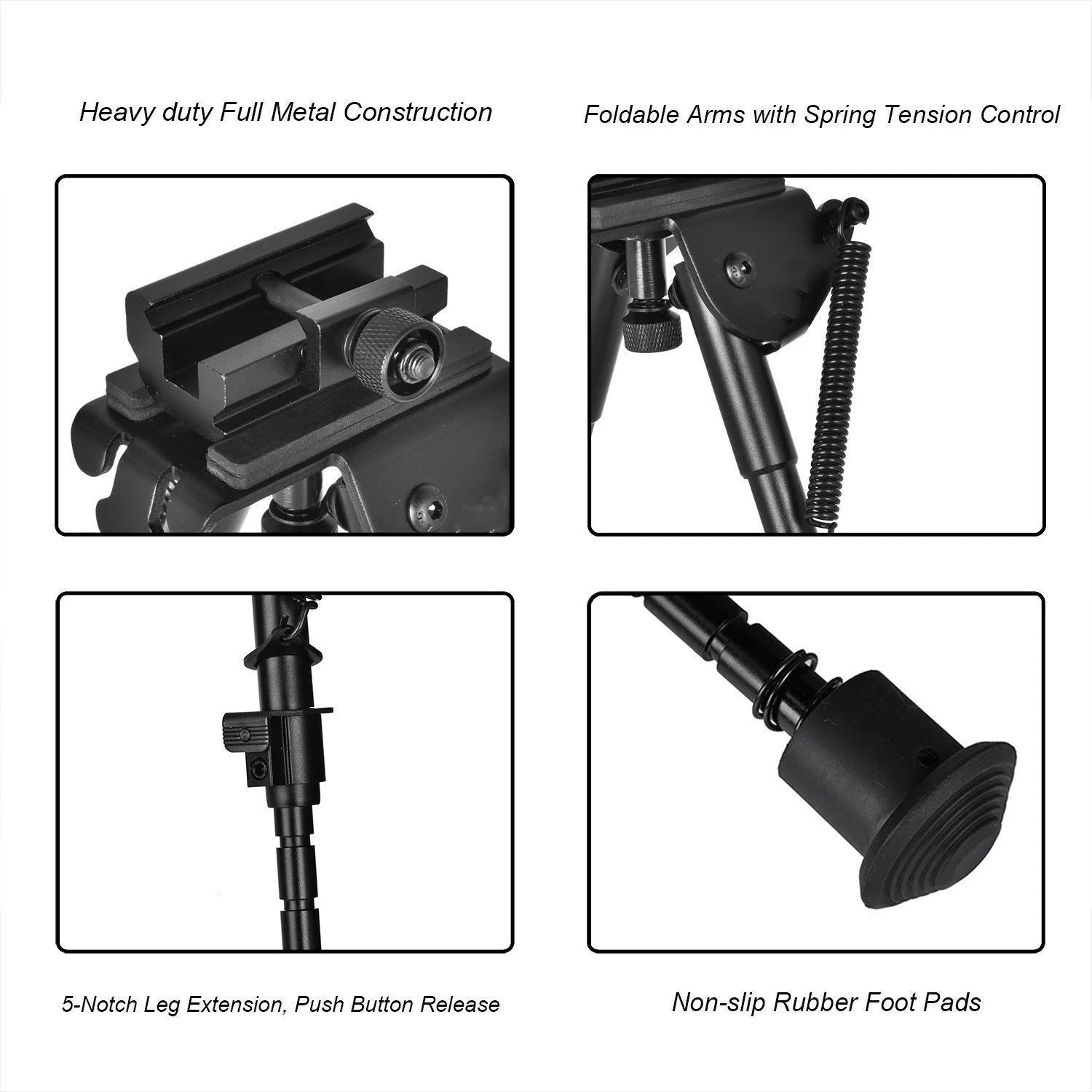 Heavy duty Full Metal Construction

Foldable Arms with Spring Tension Control

5-Notch Leg Extension, Push Button Release

Non-slip Rubber Foot Pads