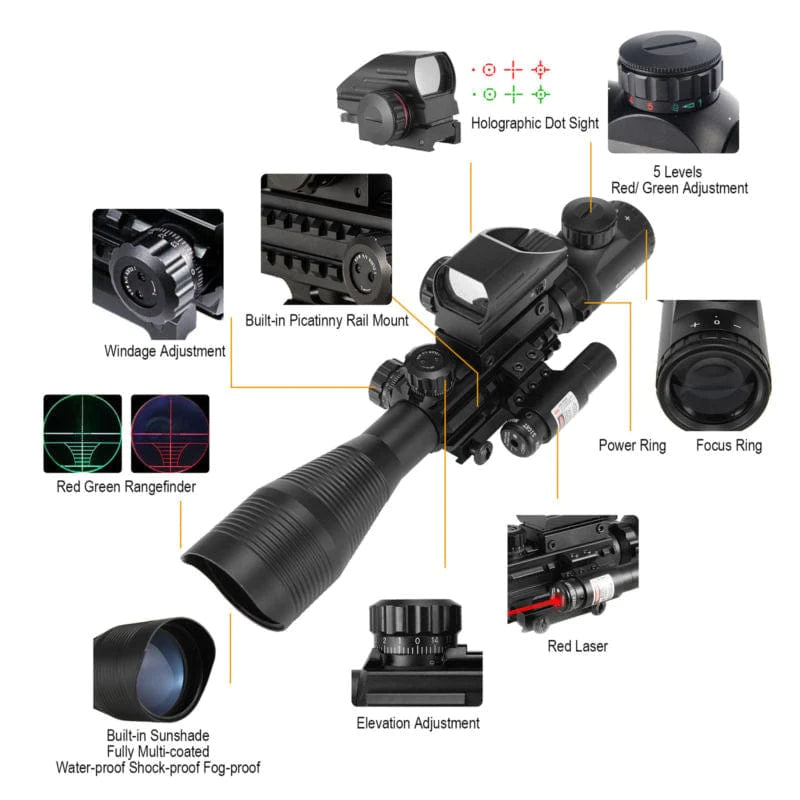 Holographic Dot Sight

5 Levels
Red/ Green Adjustment

Built-in Picatinny Rail Mount

Windage Adjustment

Red Green Rangefinder

Power Ring

Focus Ring

Red Laser

Elevation Adjustment

Built-in Sunshade
Fully Multi-coated
Water-proof Shock-proof Fog-proof